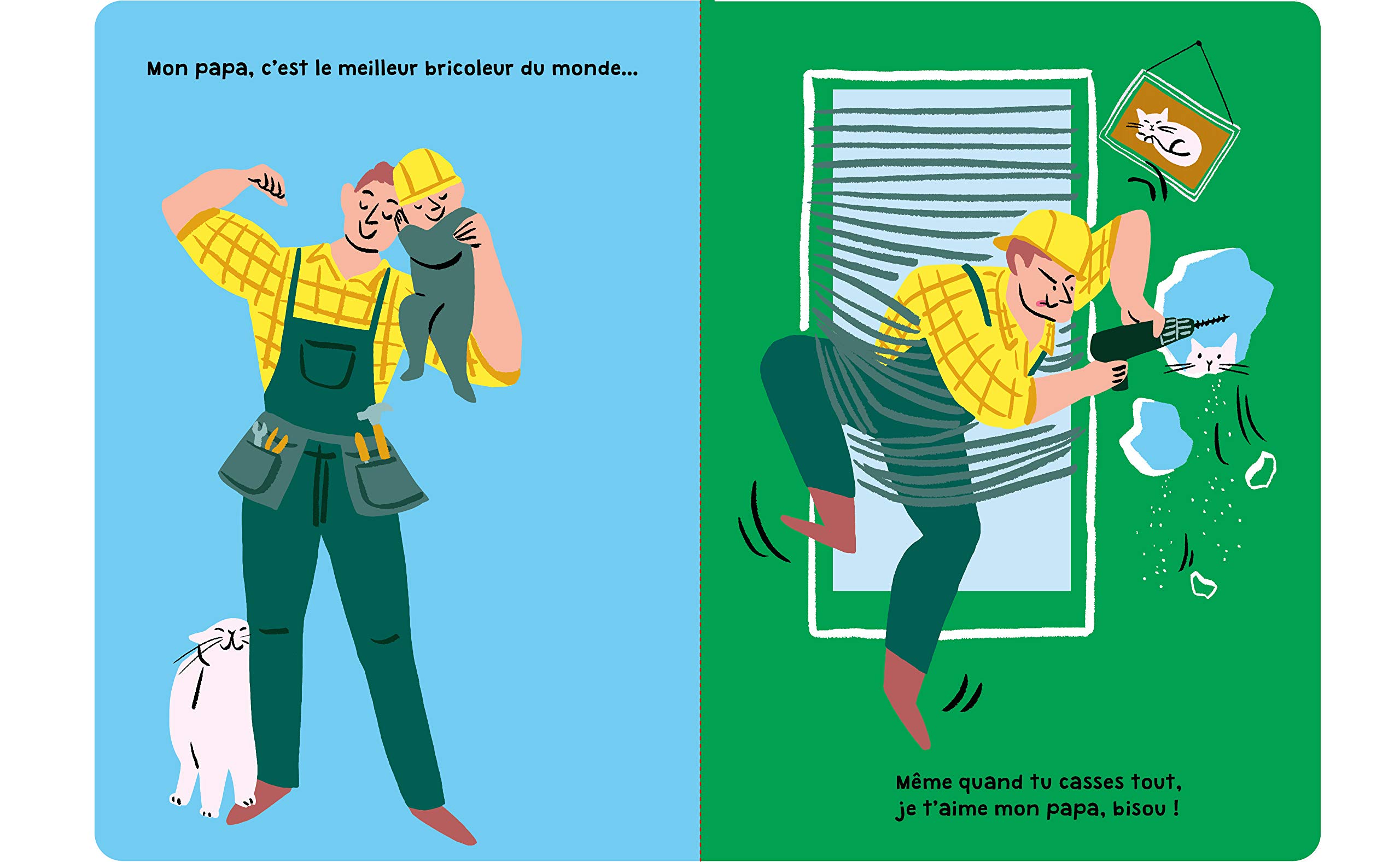 Mon papa, c'est le meilleur bricoleur du monde...

Même quand tu casses tout, je t'aime mon papa, bisou !